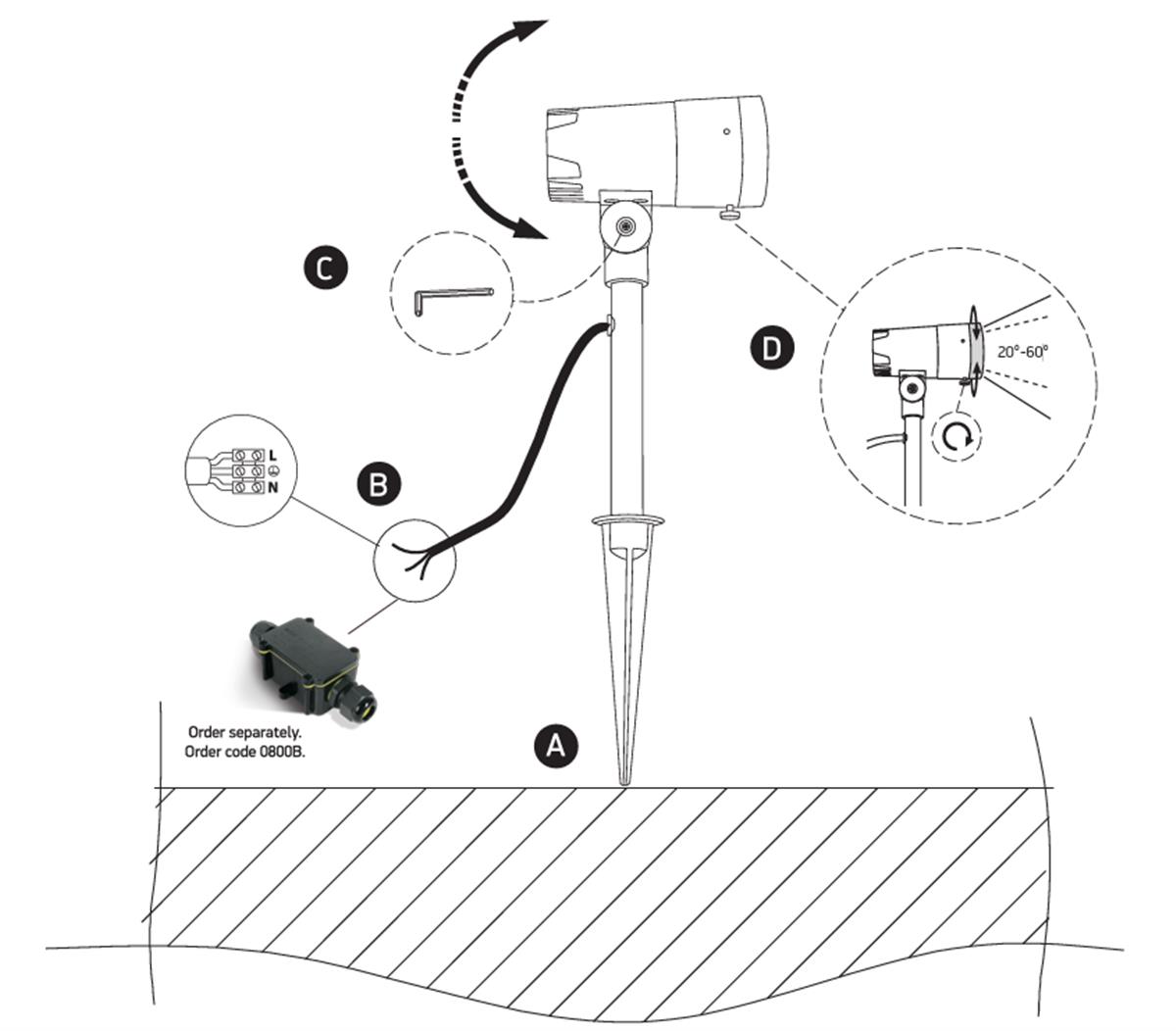 C

D

20°-60°

L
N

B

Order separately.
Order code 0800B.

A